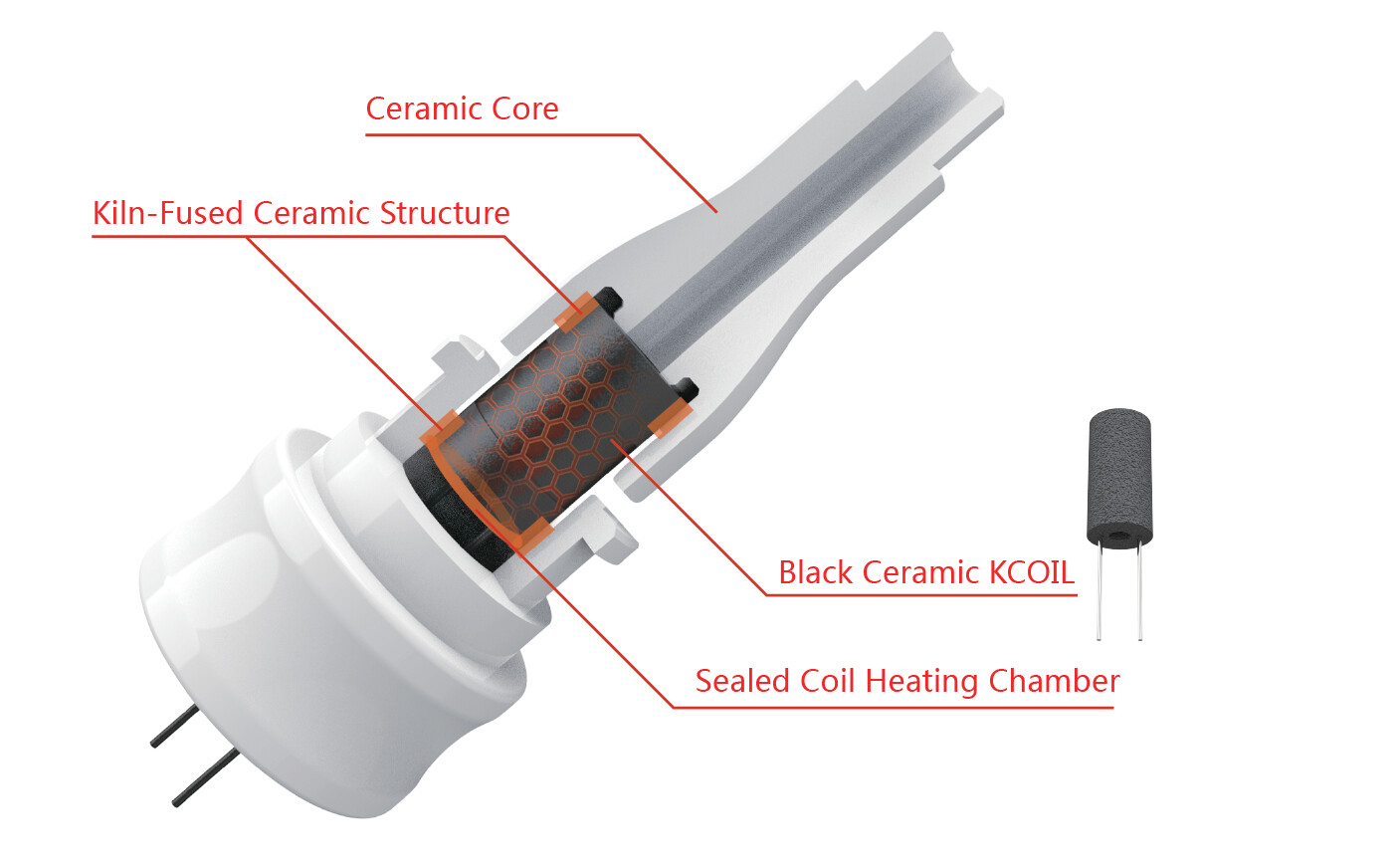 Ceramic Core

Kiln-Fused Ceramic Structure

Black Ceramic KCOIL

Sealed Coil Heating Chamber