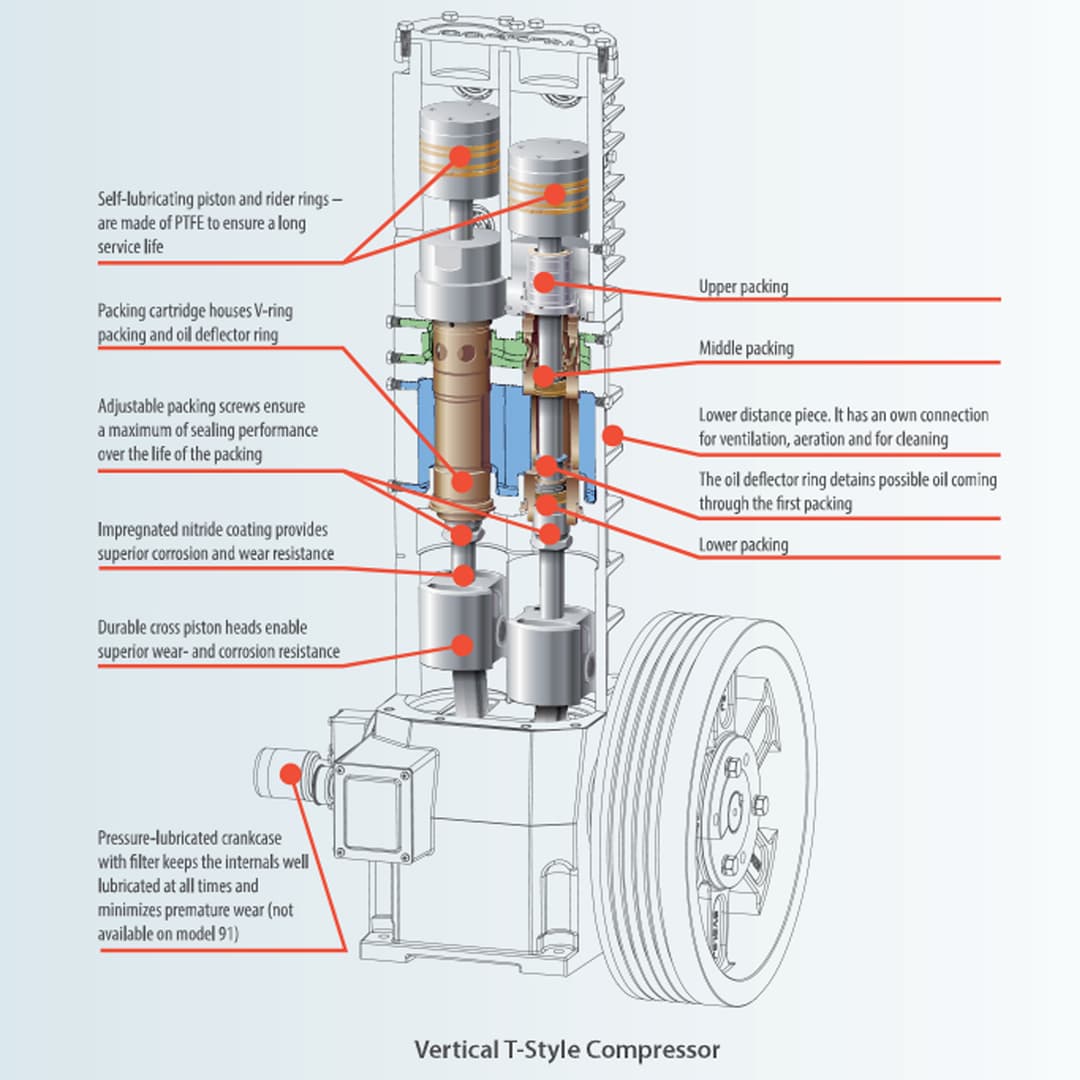 Self-lubricating piston and rider rings – are made of PTFE to ensure a long service life

Packing cartridge houses V-ring packing and oil deflector ring

Adjustable packing screws ensure a maximum of sealing performance over the life of the packing

Impregnated nitride coating provides superior corrosion and wear resistance

Durable cross piston heads enable superior wear- and corrosion resistance

Pressure-lubricated crankcase with filter keeps the internals well lubricated at all times and minimizes premature wear (not available on model 91)

Upper packing

Middle packing

Lower distance piece. It has an own connection for ventilation, aeration and for cleaning

The oil deflector ring detains possible oil coming through the first packing

Lower packing

Vertical T-Style Compressor