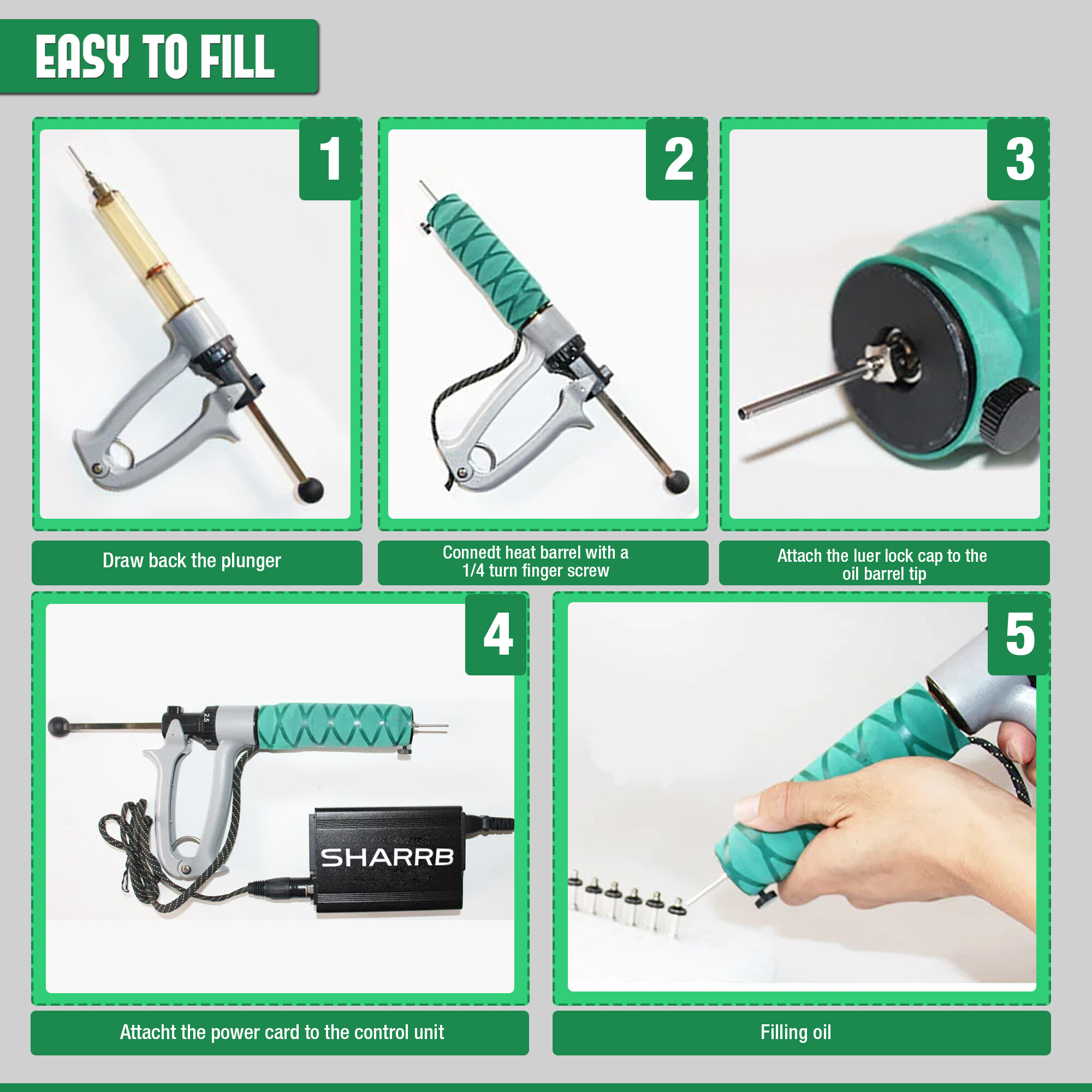 EASY TO FILL

1

Draw back the plunger

2

Connedt heat barrel with a 1/4 turn finger screw

3

Attach the luer lock cap to the oil barrel tip

4

2.5

2

SHARRB

Attacht the power card to the control unit

5

Filling oil