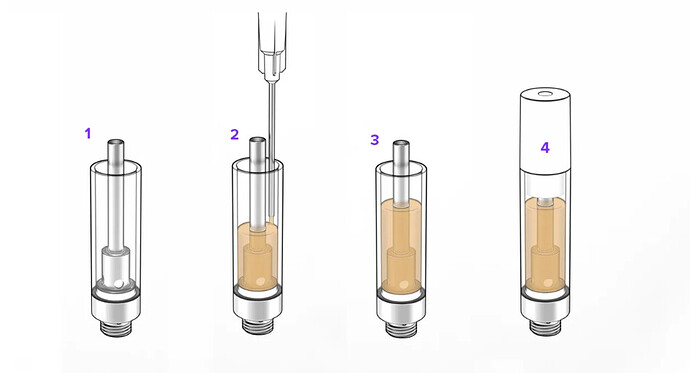 1

2

3

4